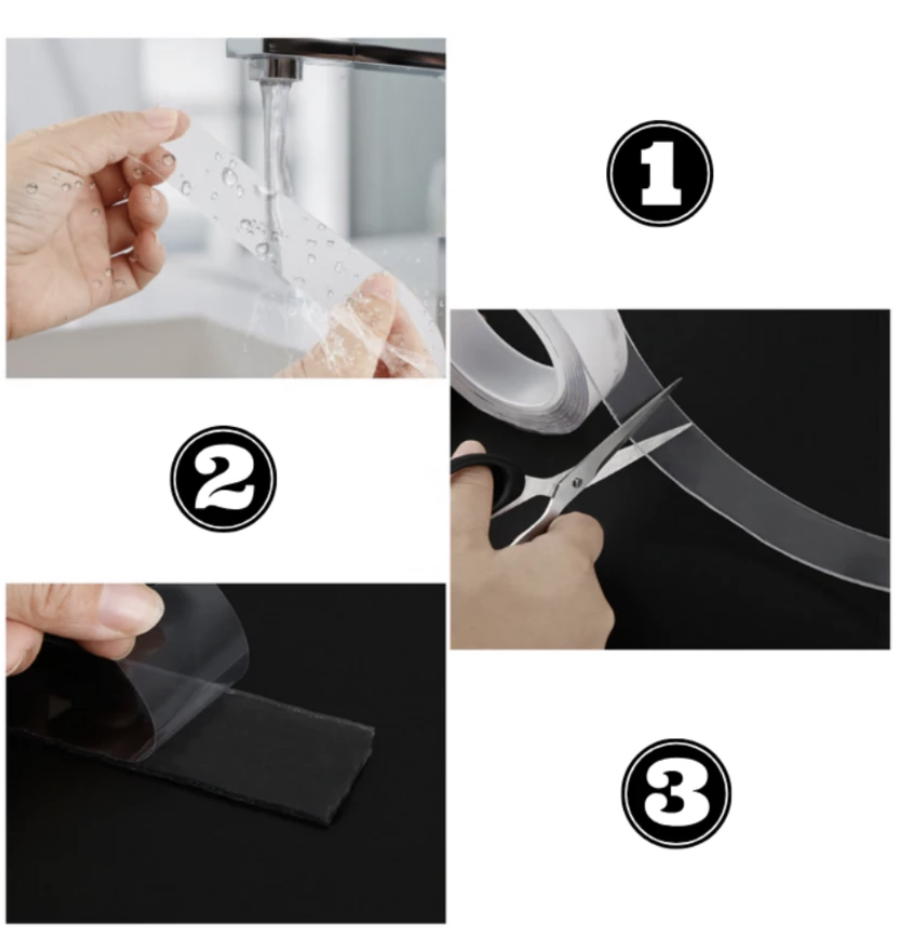 1

2

3